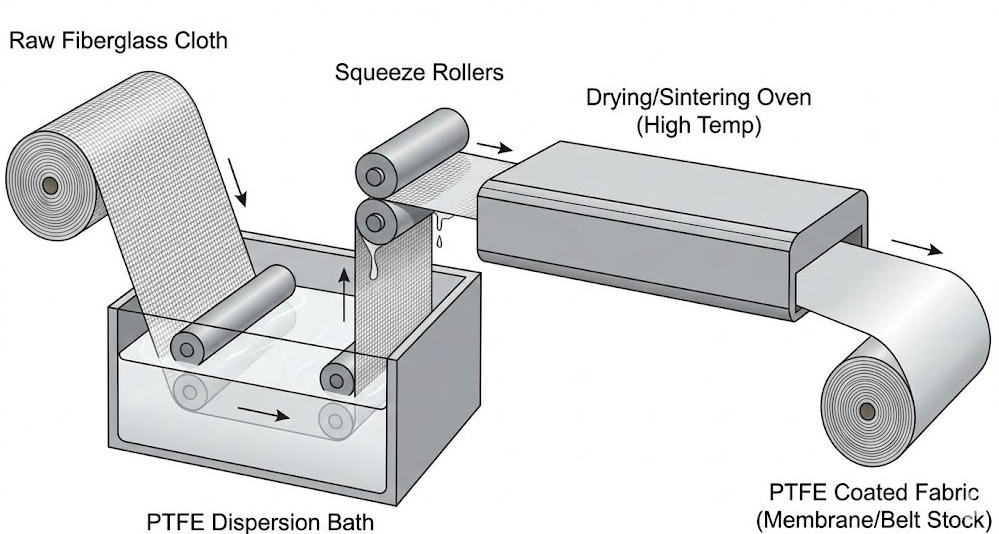 Raw Fiberglass Cloth

Squeeze Rollers

Drying/Sintering Oven
(High Temp)

PTFE Dispersion Bath

PTFE Coated Fabric
(Membrane/Belt Stock)